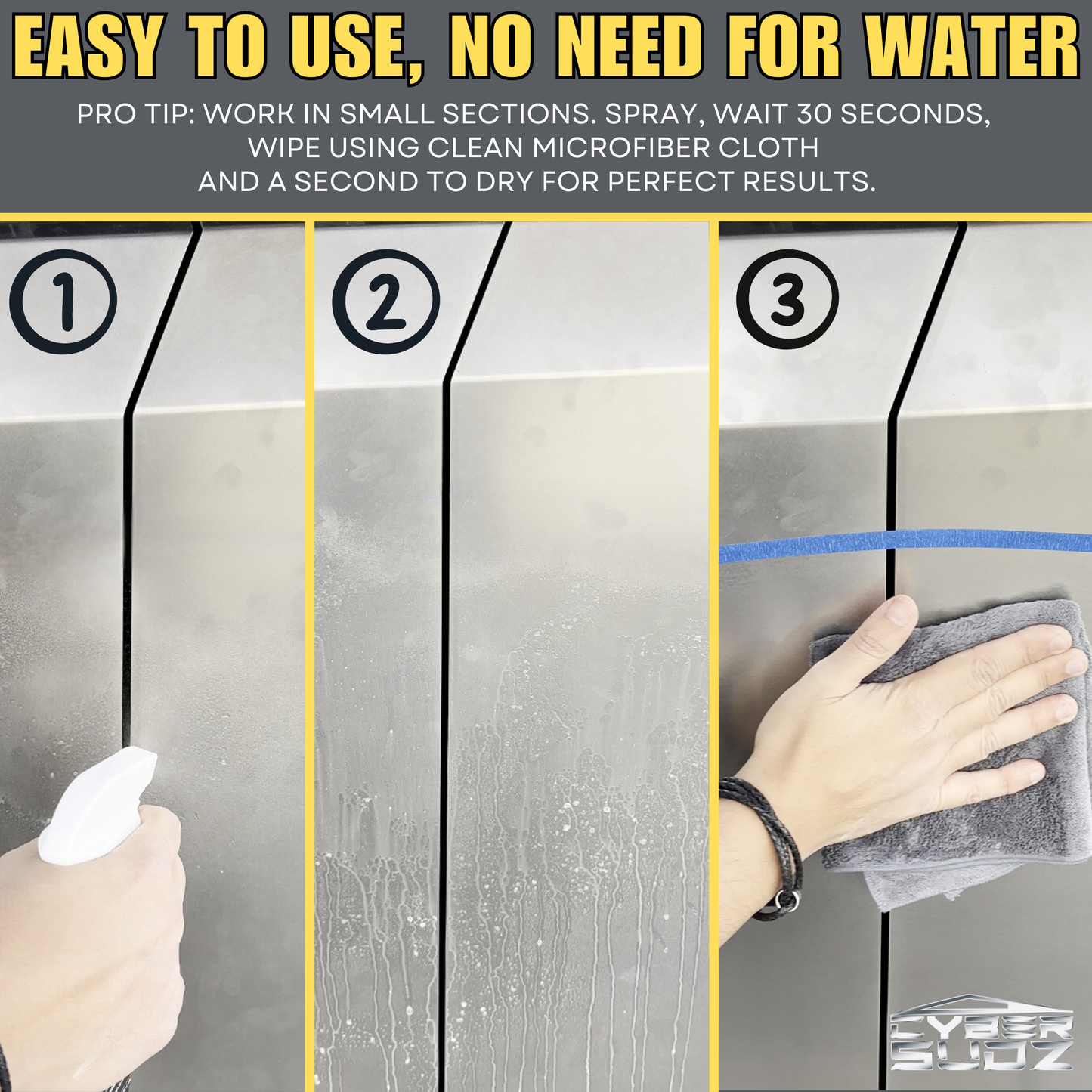 EASY TO USE, NO NEED FOR WATER

PRO TIP: WORK IN SMALL SECTIONS. SPRAY, WAIT 30 SECONDS, WIPE USING CLEAN MICROFIBER CLOTH AND A SECOND TO DRY FOR PERFECT RESULTS.

①

②

③

CYBER SUDZ