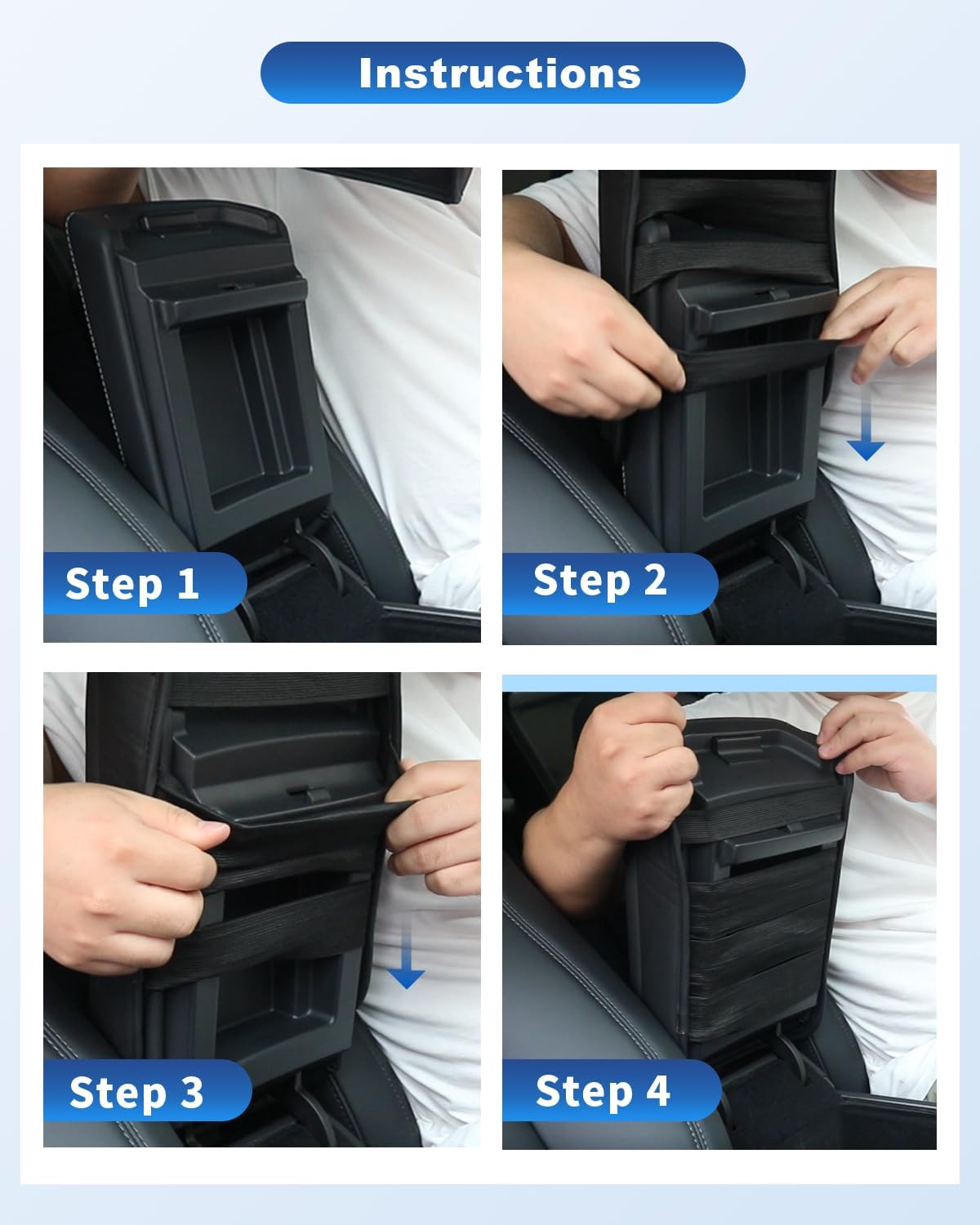 Instructions

Step 1

Step 2

Step 3

Step 4