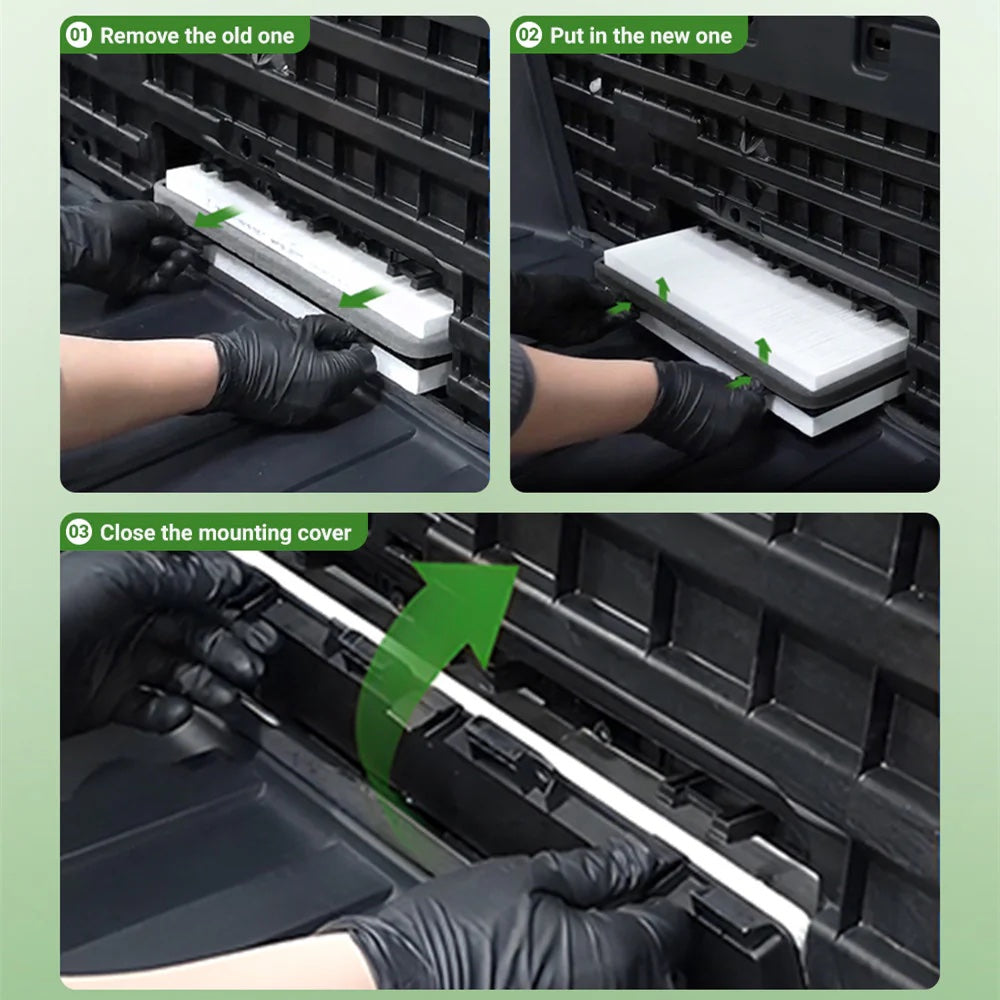 01 Remove the old one

02 Put in the new one

03 Close the mounting cover